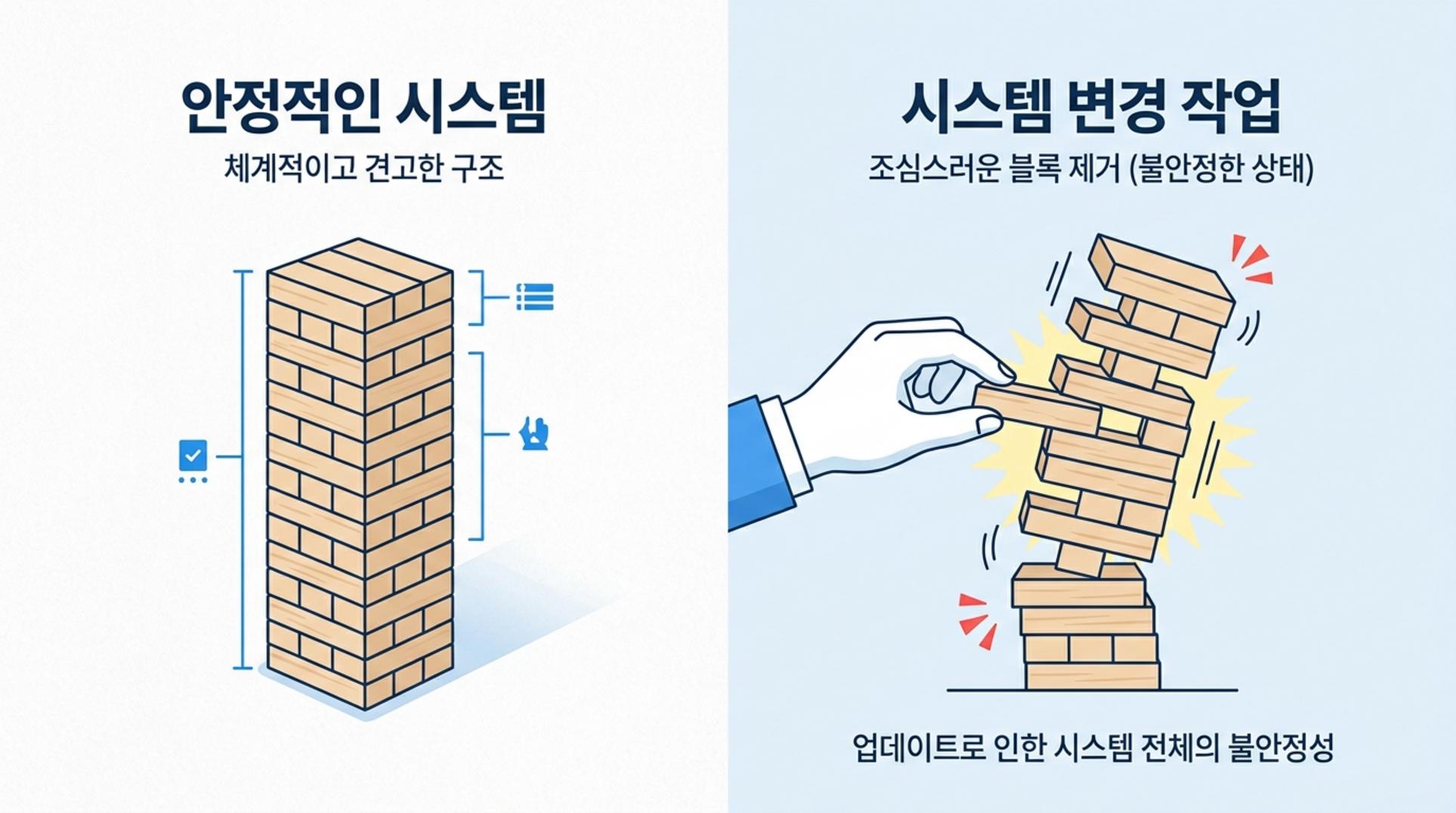 안정적인 시스템
체계적이고 견고한 구조

시스템 변경 작업
조심스러운 블록 제거 (불안정한 상태)

업데이트로 인한 시스템 전체의 불안정성